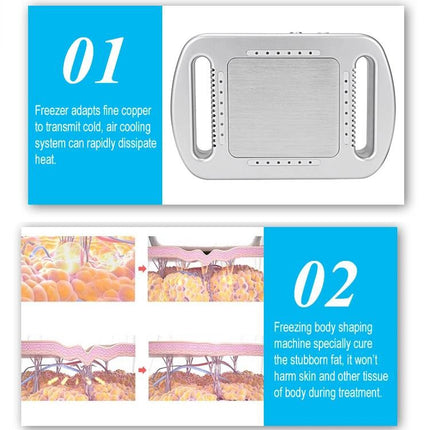 01

Freezer adapts fine copper to transmit cold, air cooling system can rapidly dissipate heat.

02

Freezing body shaping machine specially cure the stubborn fat, it won't harm skin and other tissue of body during treatment.