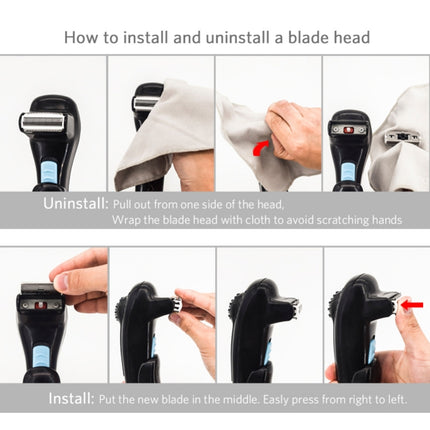 How to install and uninstall a blade head

Uninstall: Pull out from one side of the head,
Wrap the blade head with cloth to avoid scratching hands

Install: Put the new blade in the middle. Easly press from right to left.