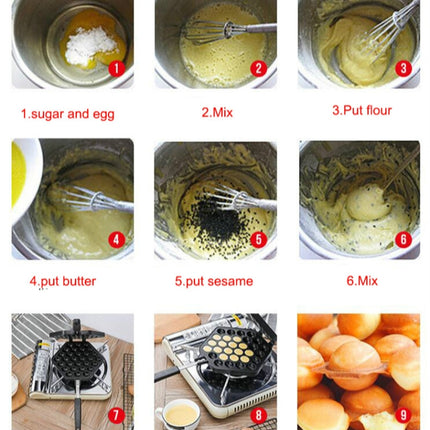 1

2

3

1.sugar and egg

2.Mix

3.Put flour

4

5

6

4.put butter

5.put sesame

6.Mix

7

8

9