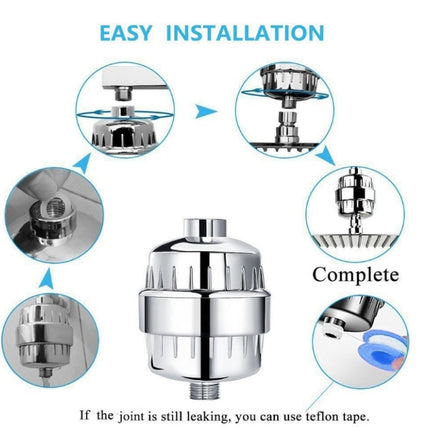 EASY INSTALLATION

Complete

If the joint is still leaking, you can use teflon tape.