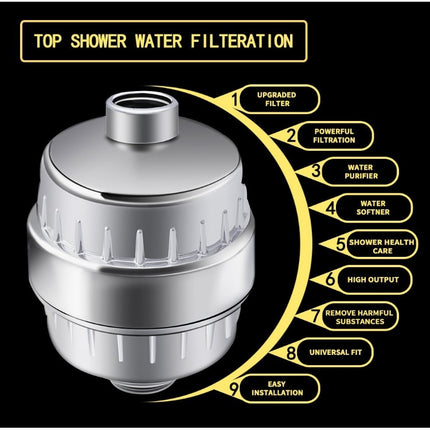 TOP SHOWER WATER FILTERATION

1 UPGRADED FILTER

2 POWERFUL FILTRATION

3 WATER PURIFIER

4 WATER SOFTNER

5 SHOWER HEALTH CARE

6 HIGH OUTPUT

7 REMOVE HARMFUL SUBSTANCES

8 UNIVERSAL FIT

9 EASY INSTALLATION