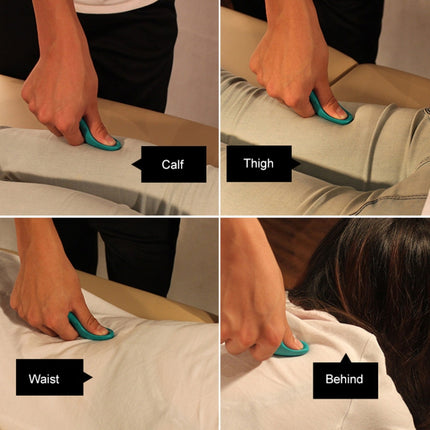 Calf

Thigh

Waist

Behind