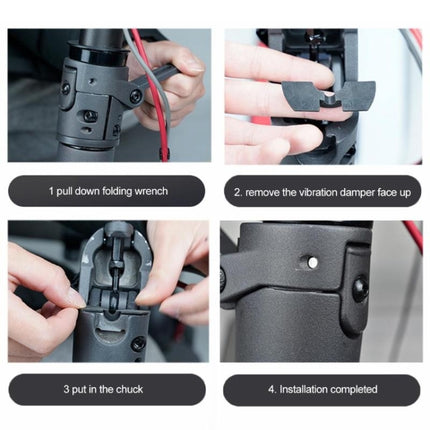 1 pull down folding wrench

2. remove the vibration damper face up

3 put in the chuck

4. Installation completed