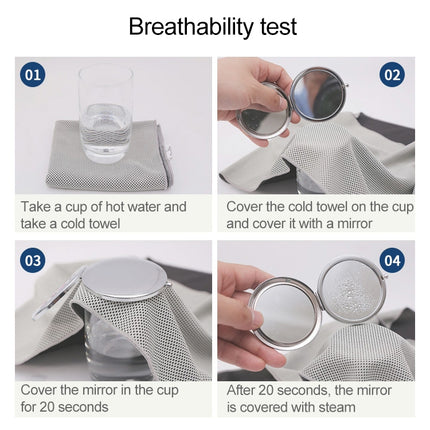 Breathability test

01

Take a cup of hot water and take a cold towel

02

Cover the cold towel on the cup and cover it with a mirror

03

Cover the mirror in the cup for 20 seconds

04

After 20 seconds, the mirror is covered with steam