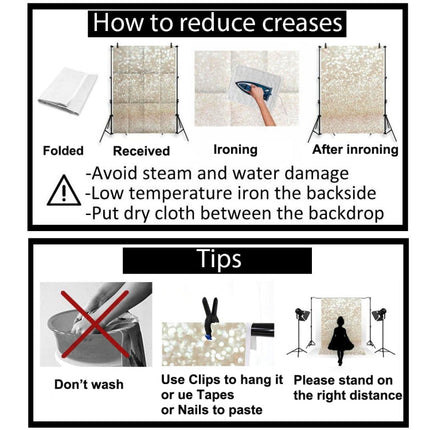 How to reduce creases

Folded

Received

Ironing

After inroning

-Avoid steam and water damage
-Low temperature iron the backside
-Put dry cloth between the backdrop

Tips

Don't wash

Use Clips to hang it
or ue Tapes
or Nails to paste

Please stand on
the right distance