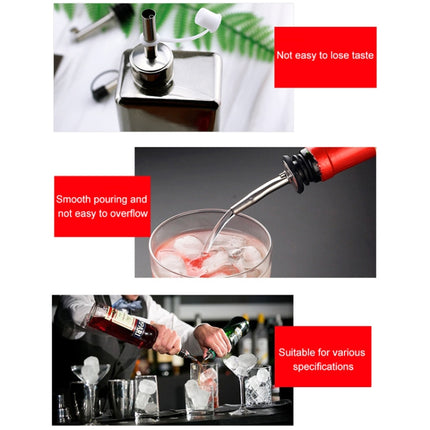 Not easy to lose taste

Smooth pouring and not easy to overflow

Suitable for various specifications