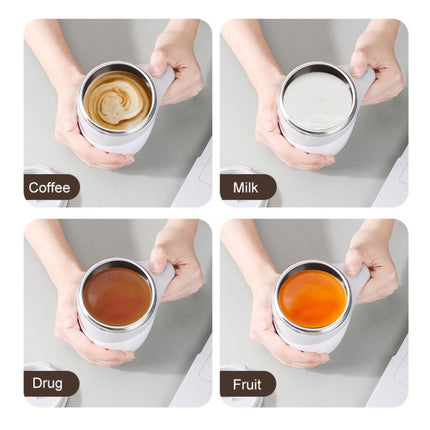 Coffee

Milk

Drug

Fruit