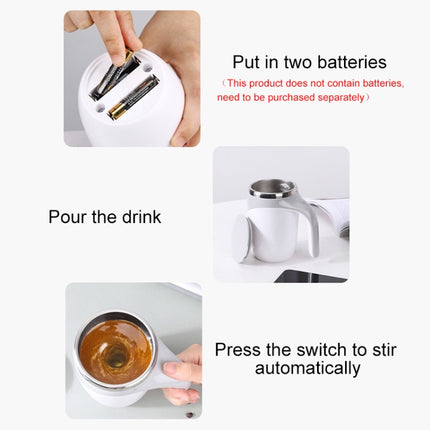 Put in two batteries
(This product does not contain batteries, need to be purchased separately)

Pour the drink

Press the switch to stir automatically