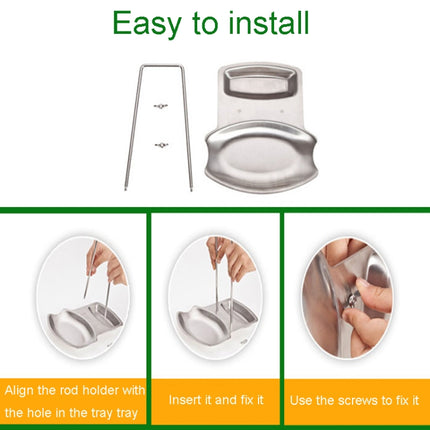 Easy to install

Align the rod holder with the hole in the tray tray

Insert it and fix it

Use the screws to fix it