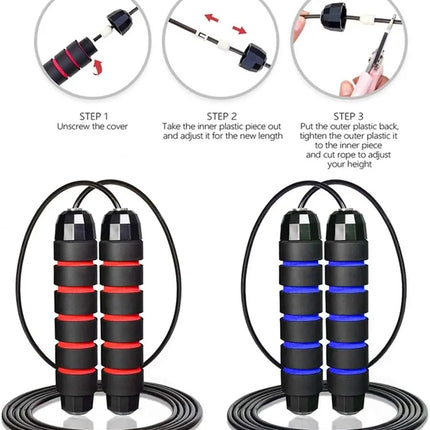 STEP 1
Unscrew the cover

STEP 2
Take the inner plastic piece out and adjust it for the new length

STEP 3
Put the outer plastic back, tighten the outer plastic it to the inner piece and cut rope to adjust your height