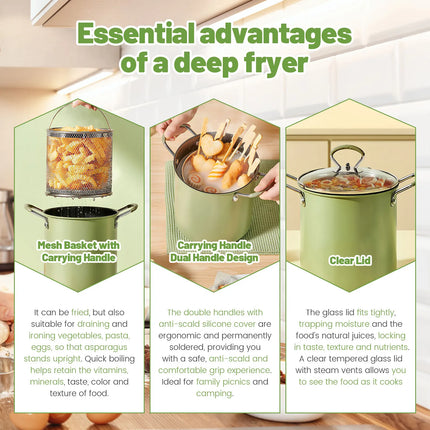 Essential advantages of a deep fryer

Mesh Basket with Carrying Handle

It can be fried, but also suitable for draining and ironing vegetables, pasta, eggs, so that asparagus stands upright. Quick boiling helps retain the vitamins, minerals, taste, color and texture of food.

Carrying Handle Dual Handle Design

The double handles with anti-scald silicone cover are ergonomic and permanently soldered, providing you with a safe, anti-scald and comfortable grip experience. Ideal for family picnics and camping.

Clear Lid

The glass lid fits tightly, trapping moisture and the food's natural juices, locking in taste, texture and nutrients. A clear tempered glass lid with steam vents allows you to see the food as it cooks