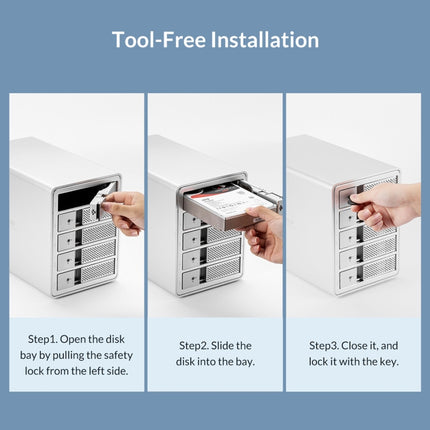 Tool-Free Installation

Step1. Open the disk bay by pulling the safety lock from the left side.

Step2. Slide the disk into the bay.

Step3. Close it, and lock it with the key.