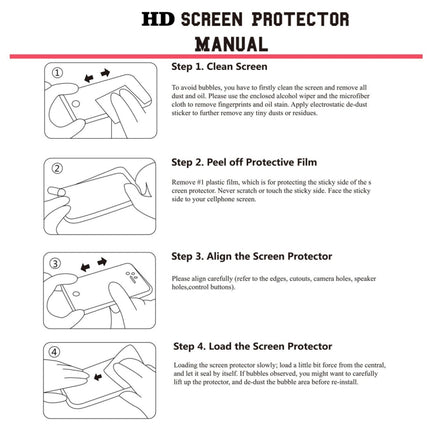 HD SCREEN PROTECTOR MANUAL

①

Step 1. Clean Screen

To avoid bubbles, you have to firstly clean the screen and remove all dust and oil. Please use the enclosed alcohol wiper and the microfiber cloth to remove fingerprints and oil stain. Apply electrostatic de-dust sticker to further remove any tiny dusts or residues.

②

Step 2. Peel off Protective Film

Remove #1 plastic film, which is for protecting the sticky side of the s creen protector. Never scratch or touch the sticky side. Face the sticky side to your cellphone screen.

③

Step 3. Align the Screen Protector

Please align carefully (refer to the edges, cutouts, camera holes, speaker holes,control buttons).

④

Step 4. Load the Screen Protector

Loading the screen protector slowly; load a little bit force from the central, and let it seal by itself. If bubbles observed, you might want to carefully lift up the protector, and de-dust the bubble area before re-install.