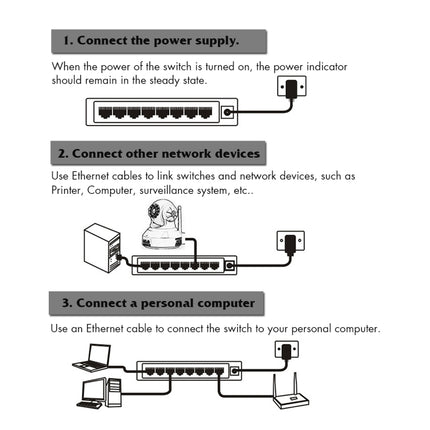 1. Connect the power supply.

When the power of the switch is turned on, the power indicator should remain in the steady state.

2. Connect other network devices

Use Ethernet cables to link switches and network devices, such as Printer, Computer, surveillance system, etc..

3. Connect a personal computer

Use an Ethernet cable to connect the switch to your personal computer.