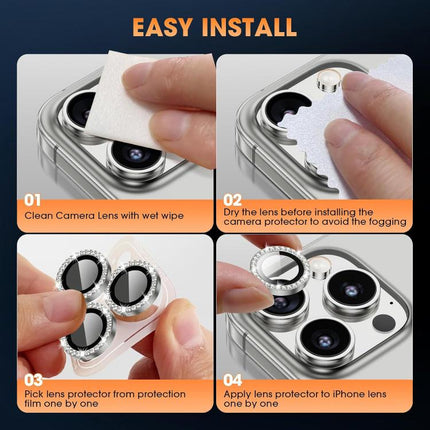 EASY INSTALL

01
Clean Camera Lens with wet wipe

02
Dry the lens before installing the camera protector to avoid the fogging

03
Pick lens protector from protection film one by one

04
Apply lens protector to iPhone lens one by one