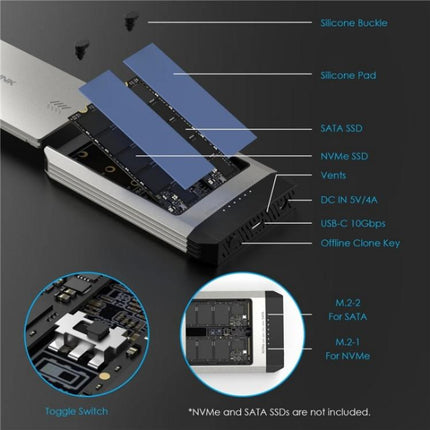 Silicone Buckle

Silicone Pad

SATA SSD

NVMe SSD

Vents

DC IN 5V/4A

USB-C 10Gbps

Offline Clone Key

M.2-2
For SATA

M.2-1
For NVMe

Toggle Switch

*NVMe and SATA SSDs are not included.