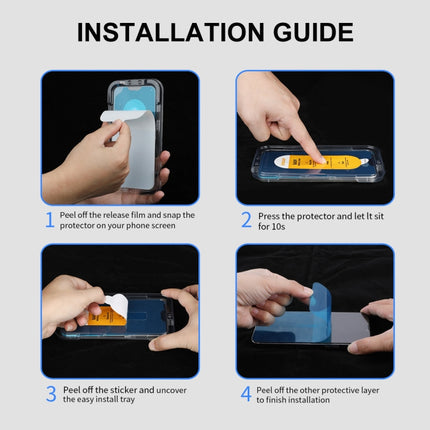 INSTALLATION GUIDE

1 Peel off the release film and snap the protector on your phone screen

2 Press the protector and let It sit for 10s

3 Peel off the sticker and uncover the easy install tray

4 Peel off the other protective layer to finish installation