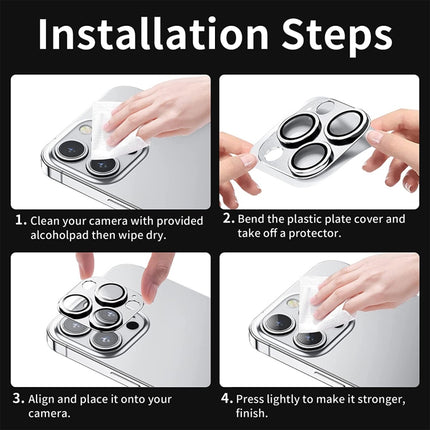 Installation Steps

1. Clean your camera with provided alcoholpad then wipe dry.

2. Bend the plastic plate cover and take off a protector.

3. Align and place it onto your camera.

4. Press lightly to make it stronger, finish.