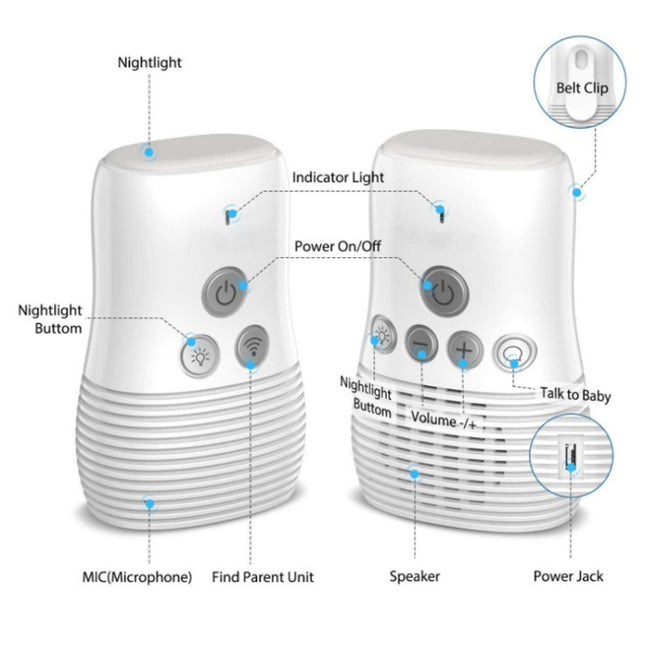 Nightlight

Belt Clip

Indicator Light

Power On/Off

Nightlight Buttom

Nightlight Buttom

Volume -/+

Talk to Baby

MIC(Microphone)

Find Parent Unit

Speaker

Power Jack