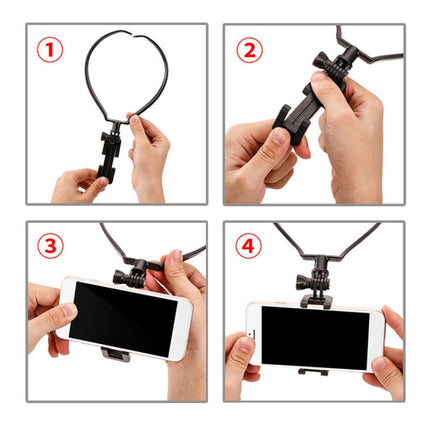 1

2

3

4