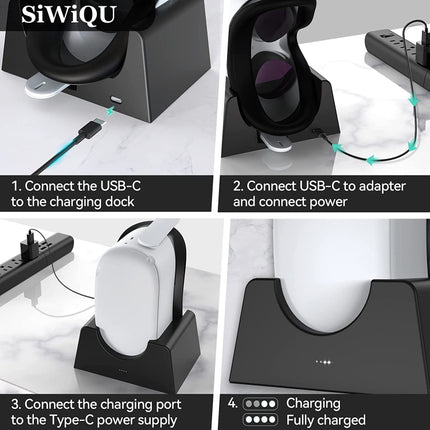 SiWiQU

1. Connect the USB-C to the charging dock

2. Connect USB-C to adapter and connect power

3. Connect the charging port to the Type-C power supply

4. Charging
Fully charged