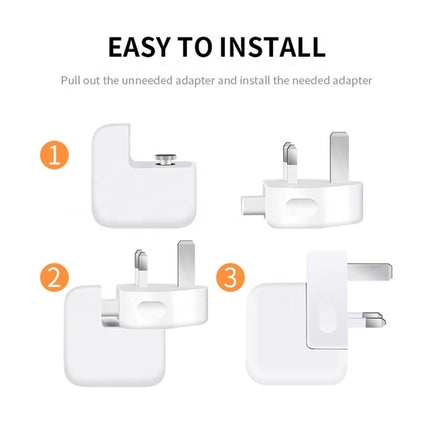 EASY TO INSTALL

Pull out the unneeded adapter and install the needed adapter

1

2

3