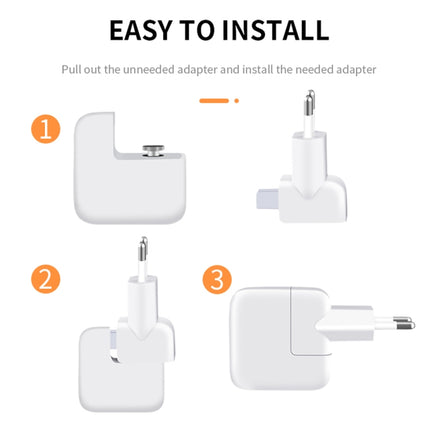 EASY TO INSTALL

Pull out the unneeded adapter and install the needed adapter

1

2

3