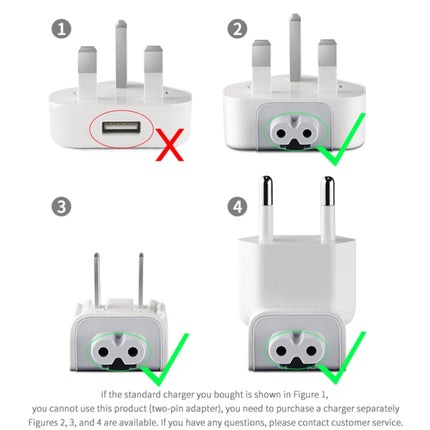 1

2

3

4

If the standard charger you bought is shown in Figure 1, you cannot use this product (two-pin adapter), you need to purchase a charger separately Figures 2, 3, and 4 are available. If you have any questions, please contact customer service.