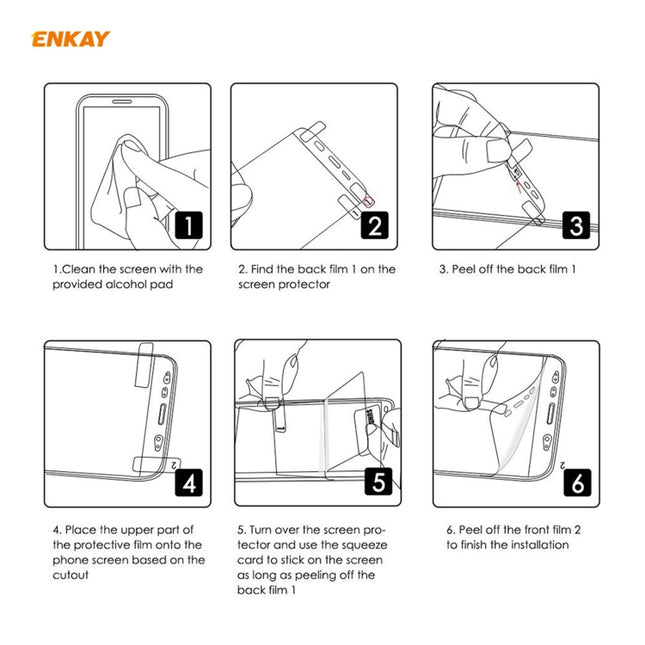 ENKAY

1

1.Clean the screen with the provided alcohol pad

2

2. Find the back film 1 on the screen protector

3

3. Peel off the back film 1

2

4

4. Place the upper part of the protective film onto the phone screen based on the cutout

5

5. Turn over the screen protector and use the squeeze card to stick on the screen as long as peeling off the back film 1

2

6

6. Peel off the front film 2 to finish the installation