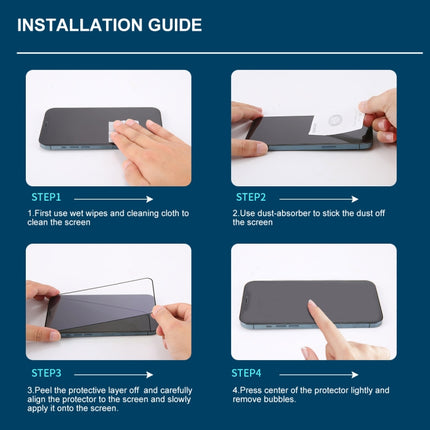 INSTALLATION GUIDE

STEP1

1.First use wet wipes and cleaning cloth to clean the screen

STEP2

2.Use dust-absorber to stick the dust off the screen

STEP3

3.Peel the protective layer off and carefully align the protector to the screen and slowly apply it onto the screen.

STEP4

4.Press center of the protector lightly and remove bubbles.