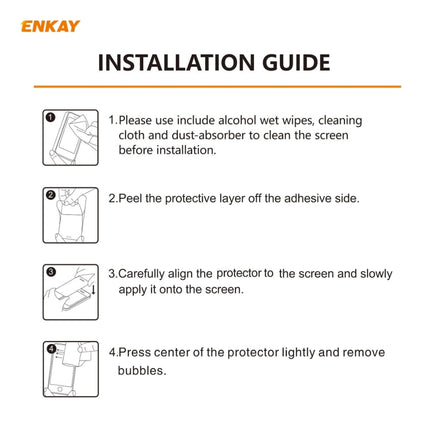 ENKAY

INSTALLATION GUIDE

1

1.Please use include alcohol wet wipes, cleaning cloth and dust-absorber to clean the screen before installation.

2

2.Peel the protective layer off the adhesive side.

3

3.Carefully align the protector to the screen and slowly apply it onto the screen.

4

4.Press center of the protector lightly and remove bubbles.