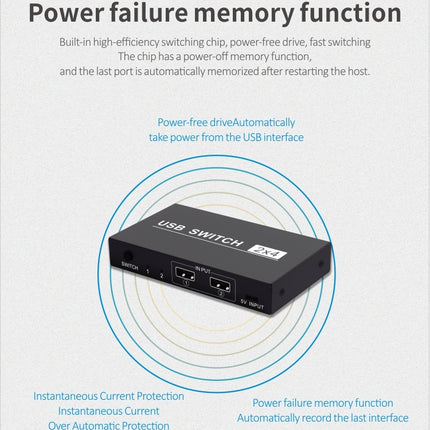 Power failure memory function

Built-in high-efficiency switching chip, power-free drive, fast switching
The chip has a power-off memory function,
and the last port is automatically memorized after restarting the host.

Power-free driveAutomatically
take power from the USB interface

USB SWITCH 2x4

SWITCH 1 2 IN PUT ① ② 5V INPUT

Instantaneous Current Protection
Instantaneous Current
Over Automatic Protection

Power failure memory function
Automatically record the last interface