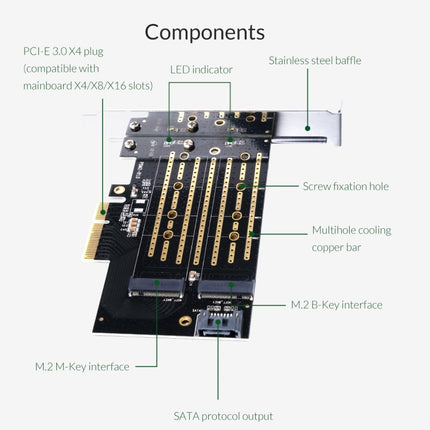 Components

PCI-E 3.0 X4 plug (compatible with mainboard X4/X8/X16 slots)

LED indicator

Stainless steel baffle

Screw fixation hole

Multihole cooling copper bar

M.2 B-Key interface

M.2 M-Key interface

SATA protocol output