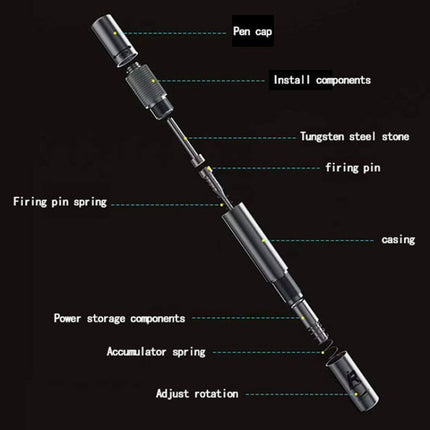 Pen cap

Install components

Tungsten steel stone

firing pin

Firing pin spring

casing

Power storage components

Accumulator spring

Adjust rotation