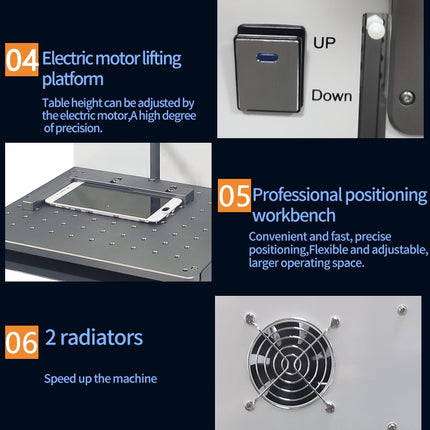 04 Electric motor lifting platform

Table height can be adjusted by the electric motor,A high degree of precision.

UP

Down

05 Professional positioning workbench

Convenient and fast, precise positioning,Flexible and adjustable, larger operating space.

06 2 radiators

Speed up the machine