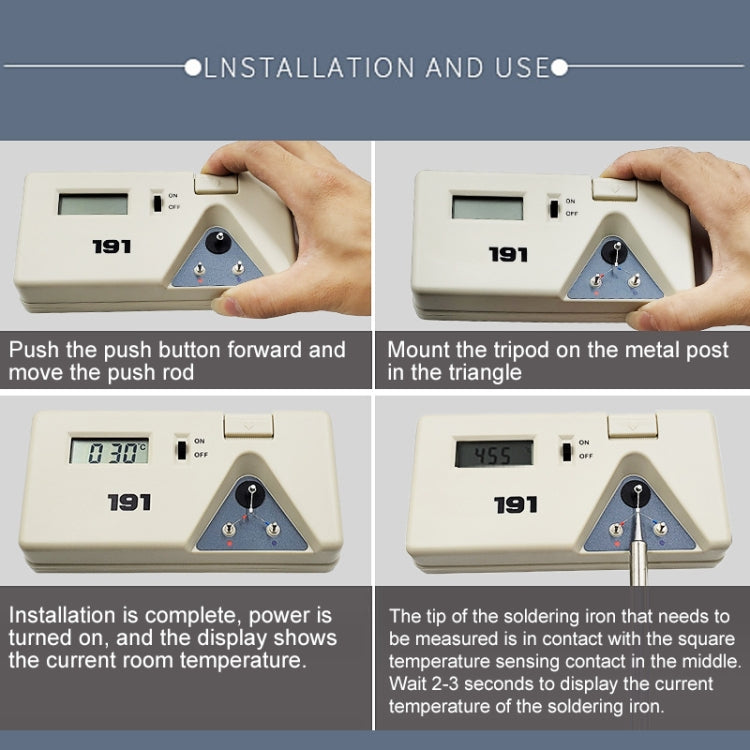 LNSTALLATION AND USE

ON
OFF
191

Push the push button forward and move the push rod

ON
OFF
191

Mount the tripod on the metal post in the triangle

030°C
ON
OFF
191

Installation is complete, power is turned on, and the display shows the current room temperature.

455
ON
OFF
191

The tip of the soldering iron that needs to be measured is in contact with the square temperature sensing contact in the middle. Wait 2-3 seconds to display the current temperature of the soldering iron.