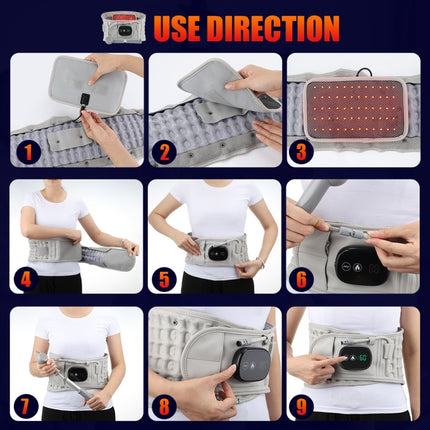 USE DIRECTION

1

2

3

4

5

6

7

8

9

60