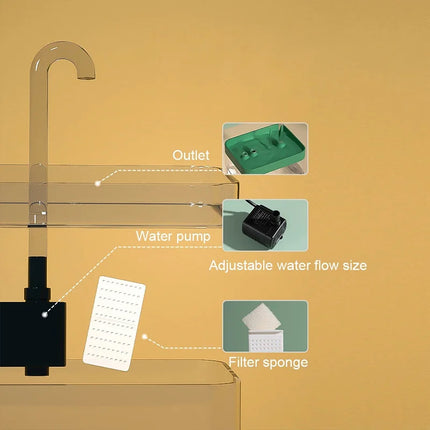 Outlet

Water pump

Adjustable water flow size

Filter sponge