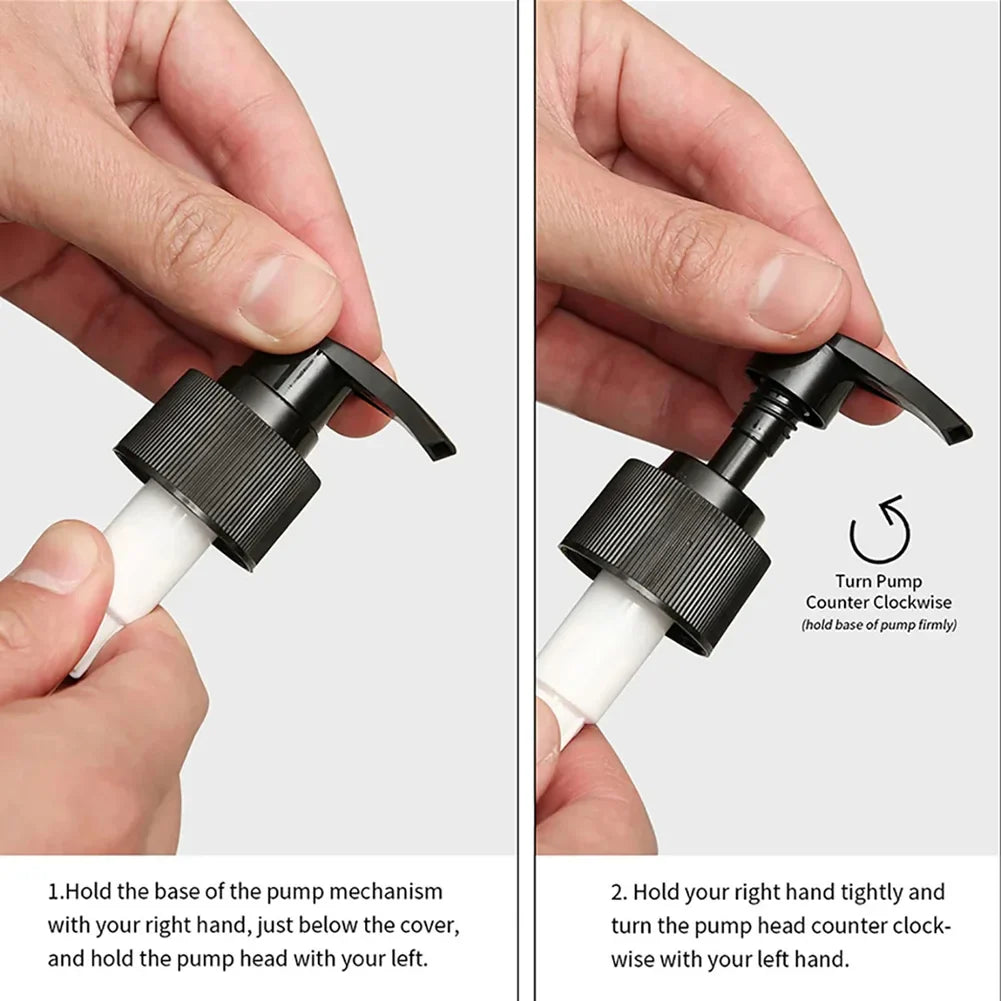 Turn Pump
Counter Clockwise
(hold base of pump firmly)

1.Hold the base of the pump mechanism with your right hand, just below the cover, and hold the pump head with your left.

2. Hold your right hand tightly and turn the pump head counter clockwise with your left hand.