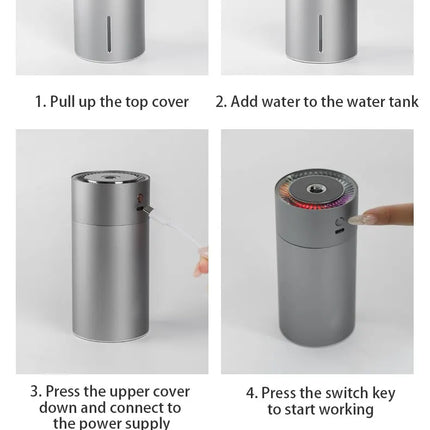 1. Pull up the top cover

2. Add water to the water tank

3. Press the upper cover down and connect to the power supply

4. Press the switch key to start working