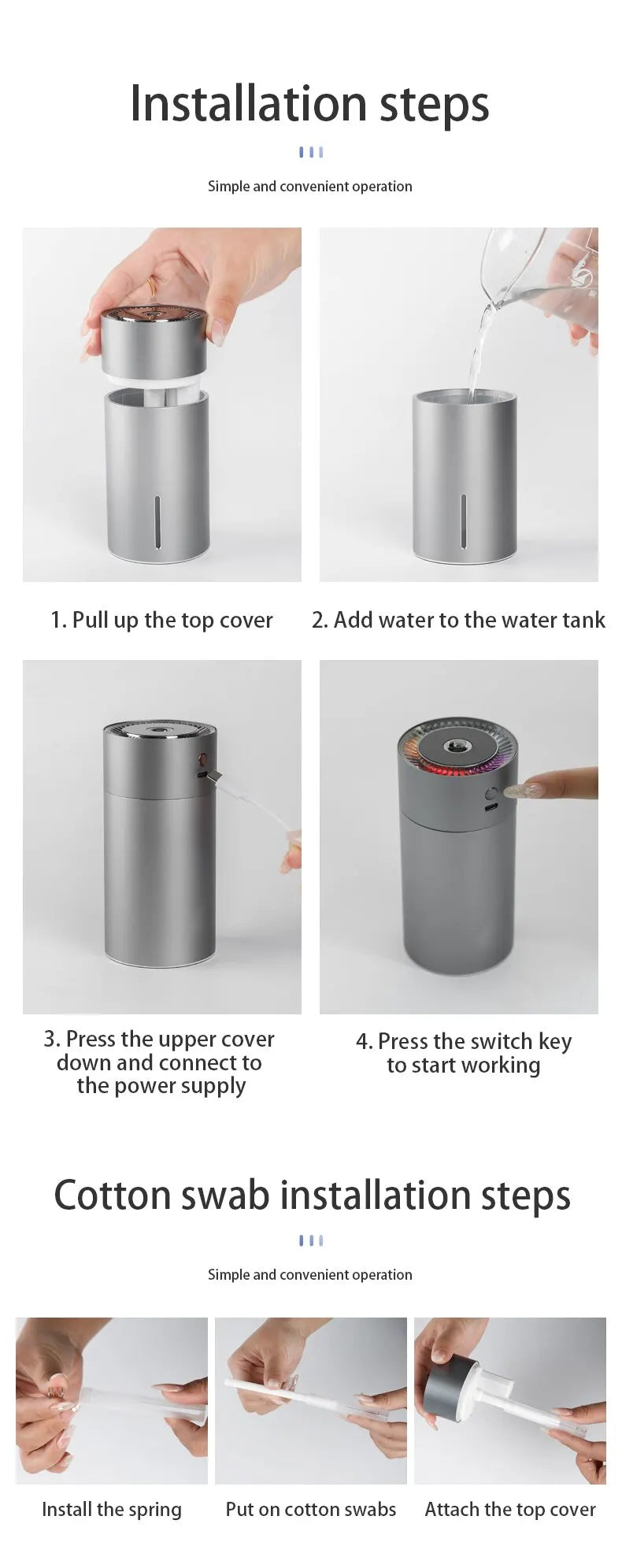 Installation steps

Simple and convenient operation

1. Pull up the top cover

2. Add water to the water tank

3. Press the upper cover down and connect to the power supply

4. Press the switch key to start working

Cotton swab installation steps

Simple and convenient operation

Install the spring

Put on cotton swabs

Attach the top cover