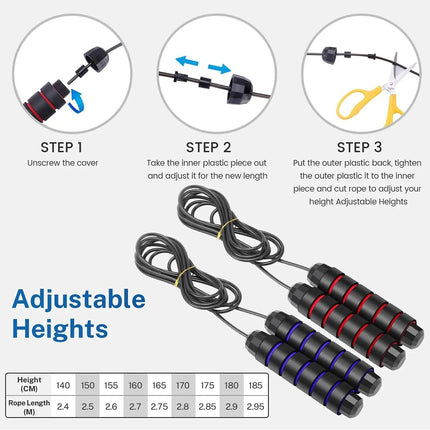 STEP 1
Unscrew the cover

STEP 2
Take the inner plastic piece out and adjust it for the new length

STEP 3
Put the outer plastic back, tighten the outer plastic it to the inner piece and cut rope to adjust your height Adjustable Heights

Adjustable Heights

| Height (CM) | 140 | 150 | 155 | 160 | 165 | 170 | 175 | 180 | 185 |
|---|---|---|---|---|---|---|---|---|---|
| Rope Length (M) | 2.4 | 2.5 | 2.6 | 2.7 | 2.75 | 2.8 | 2.85 | 2.9 | 2.95 |