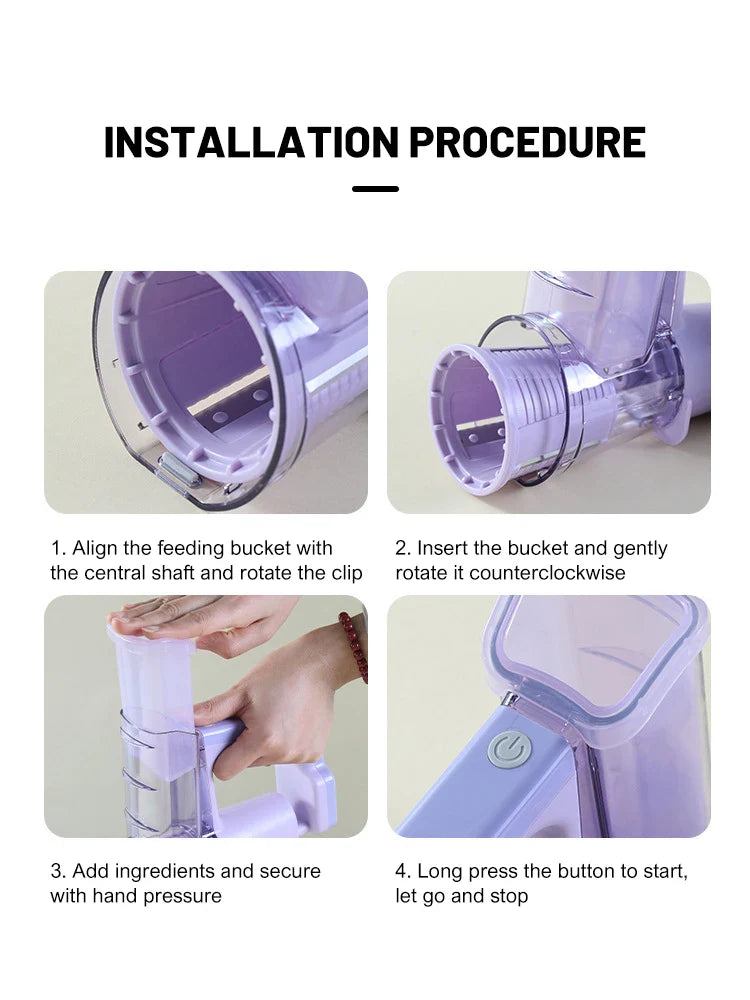 INSTALLATION PROCEDURE

1. Align the feeding bucket with the central shaft and rotate the clip

2. Insert the bucket and gently rotate it counterclockwise

3. Add ingredients and secure with hand pressure

4. Long press the button to start, let go and stop