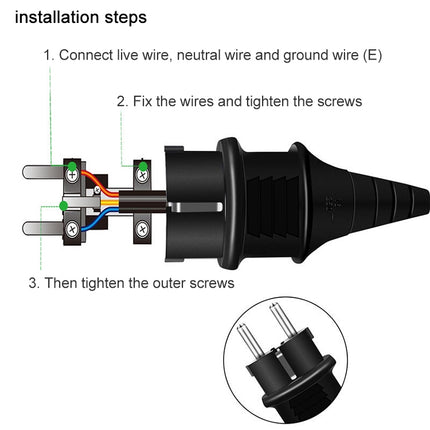 installation steps

1. Connect live wire, neutral wire and ground wire (E)

2. Fix the wires and tighten the screws

3. Then tighten the outer screws