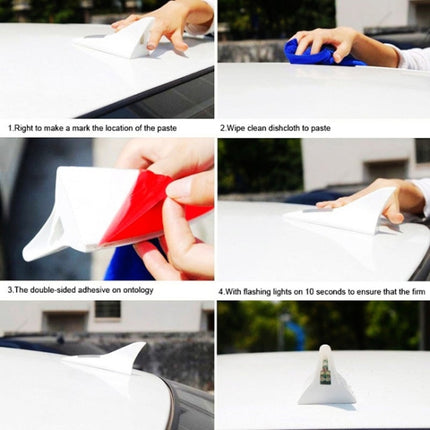 1.Right to make a mark the location of the paste

2.Wipe clean dishcloth to paste

3.The double-sided adhesive on ontology

4.With flashing lights on 10 seconds to ensure that the firm