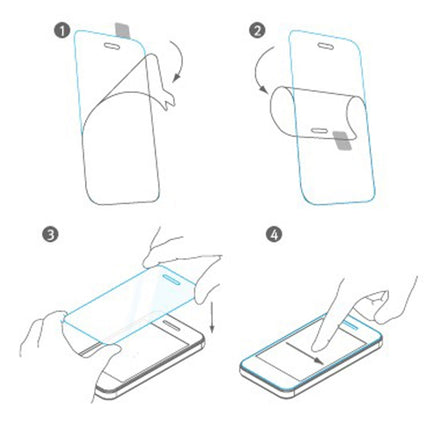 1
2
3
4