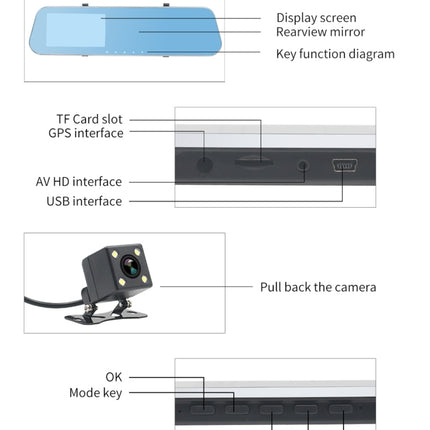 Display screen
Rearview mirror
Key function diagram

TF Card slot
GPS interface
AV HD interface
USB interface

Pull back the camera

OK
Mode key