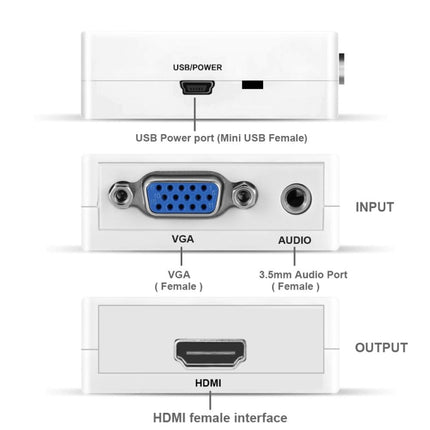 USB/POWER

USB Power port (Mini USB Female)

INPUT

VGA

AUDIO

VGA
( Female )

3.5mm Audio Port
( Female )

OUTPUT

HDMI

HDMI female interface