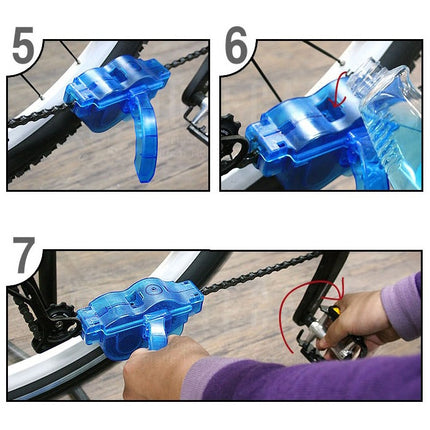 5

6

7