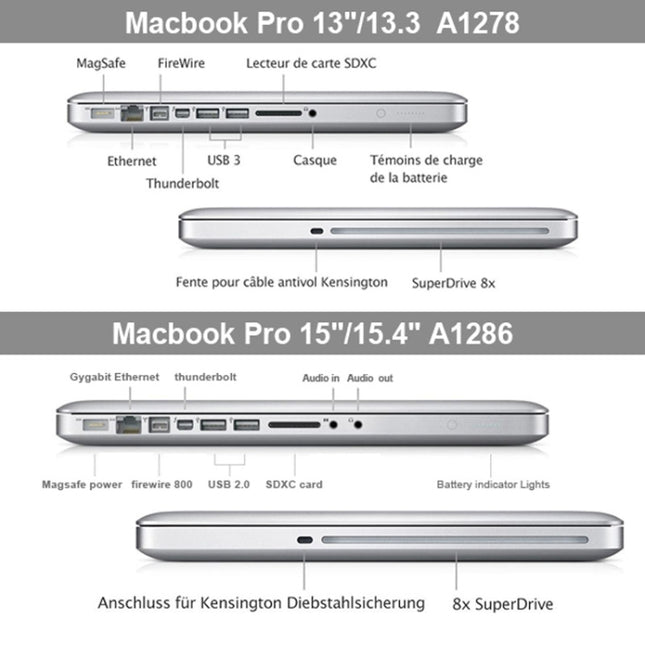 Macbook Pro 13"/13.3 A1278

MagSafe
FireWire
Lecteur de carte SDXC
Ethernet
Thunderbolt
USB 3
Casque
Témoins de charge de la batterie

Fente pour câble antivol Kensington
SuperDrive 8x

Macbook Pro 15"/15.4" A1286

Gygabit Ethernet
thunderbolt
Audio in
Audio out
Magsafe power
firewire 800
USB 2.0
SDXC card
Battery indicator Lights

Anschluss für Kensington Diebstahlsicherung
8x SuperDrive